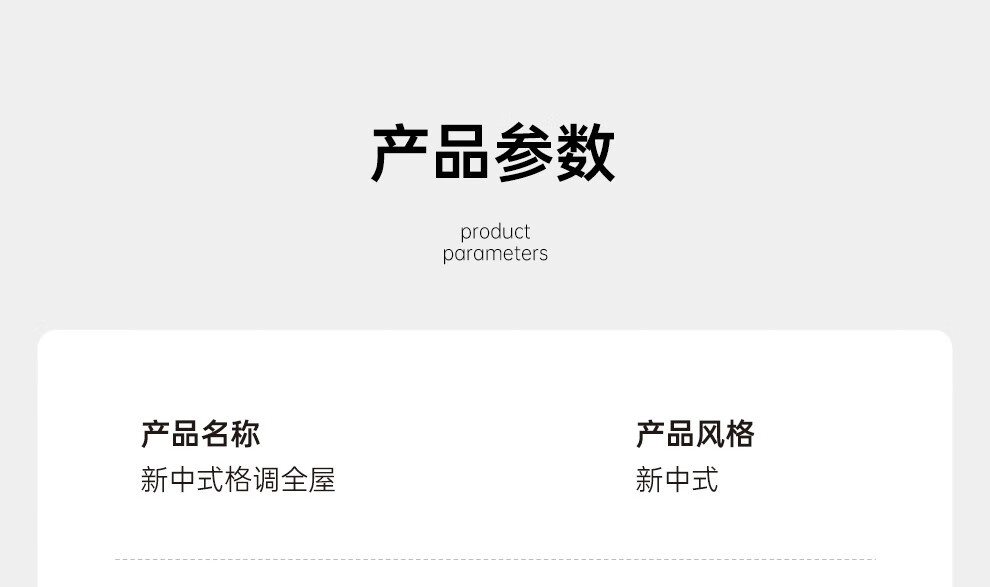 产品参数

product
parameters

产品名称
新中式格调全屋

产品风格
新中式