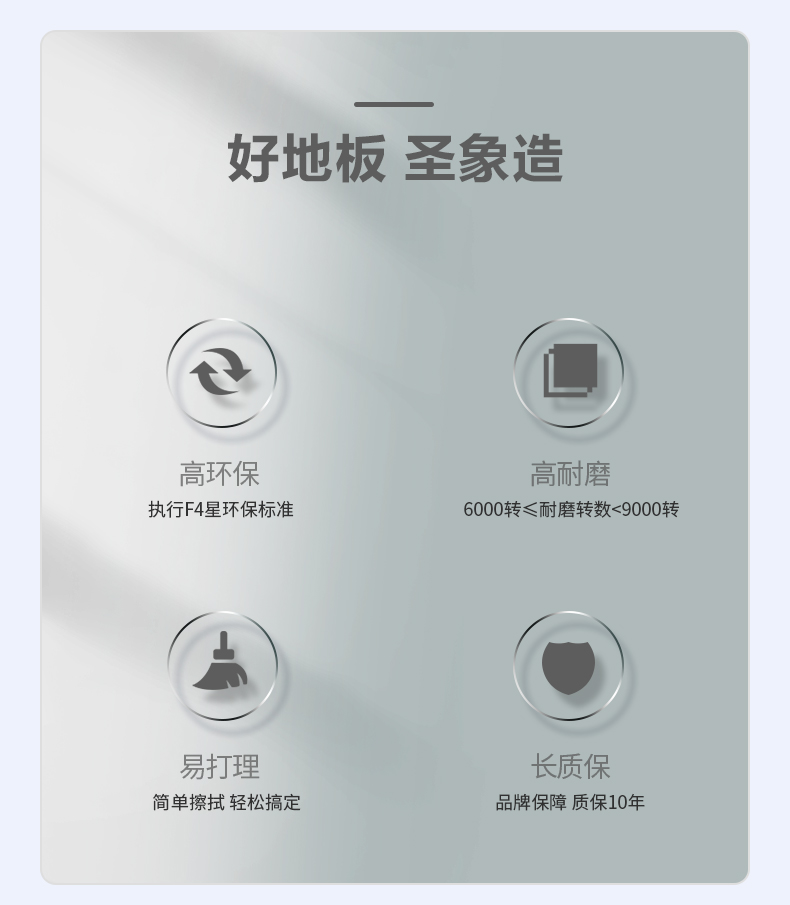 好地板 圣象造

高环保
执行F4星环保标准

高耐磨
6000转≤耐磨转数<9000转

易打理
简单擦拭 轻松搞定

长质保
品牌保障 质保10年