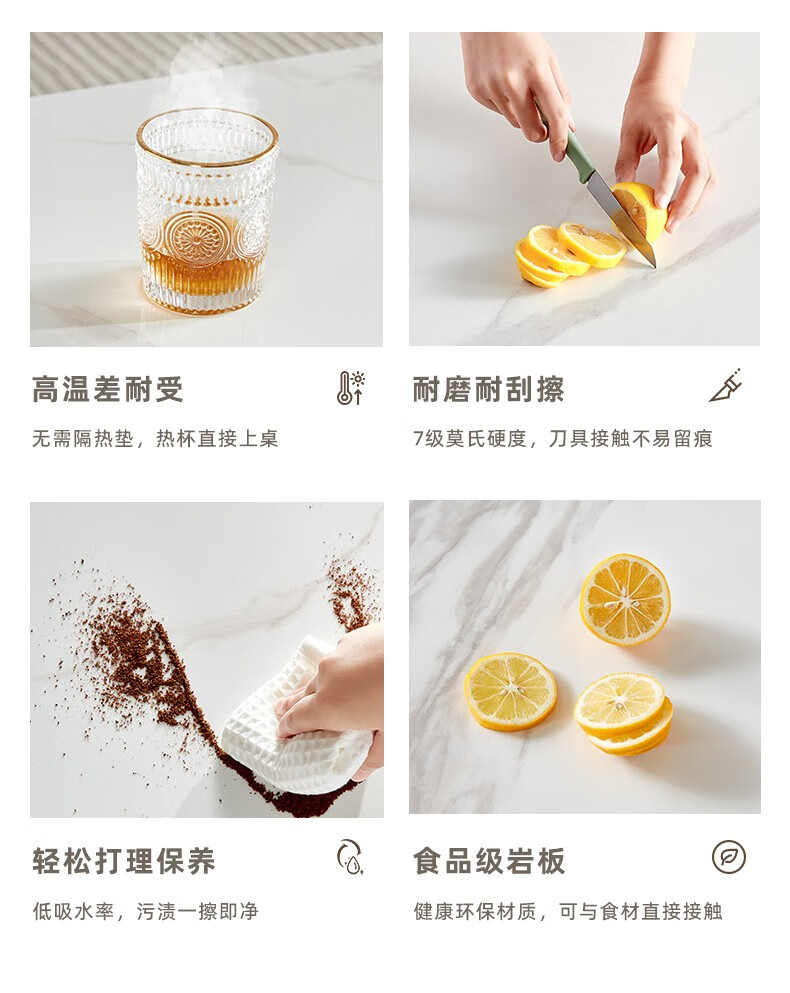 高温差耐受

无需隔热垫，热杯直接上桌

耐磨耐刮擦

7级莫氏硬度，刀具接触不易留痕

轻松打理保养

低吸水率，污渍一擦即净

食品级岩板

健康环保材质，可与食材直接接触