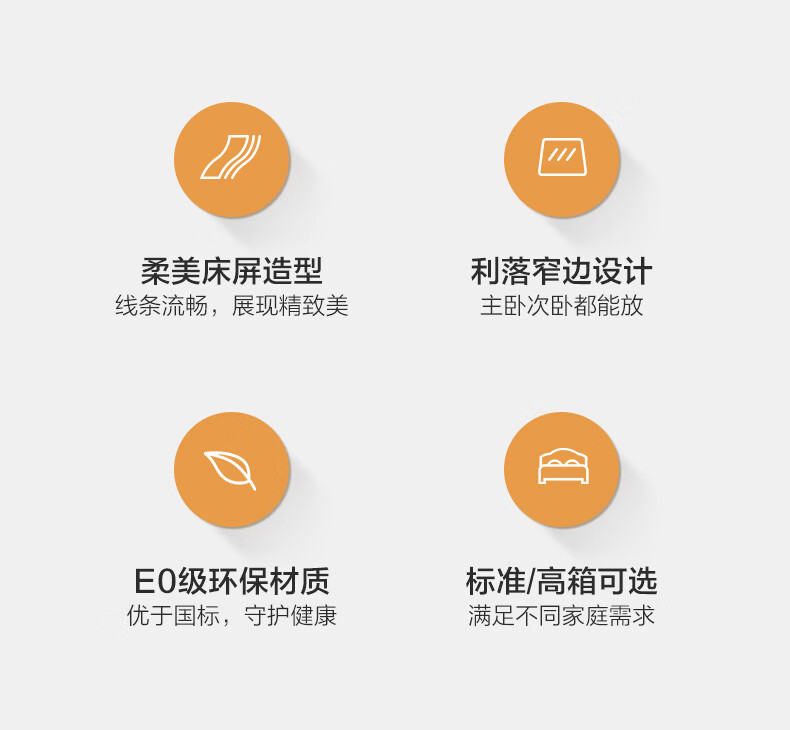 柔美床屏造型
线条流畅，展现精致美

利落窄边设计
主卧次卧都能放

E0级环保材质
优于国标，守护健康

标准/高箱可选
满足不同家庭需求