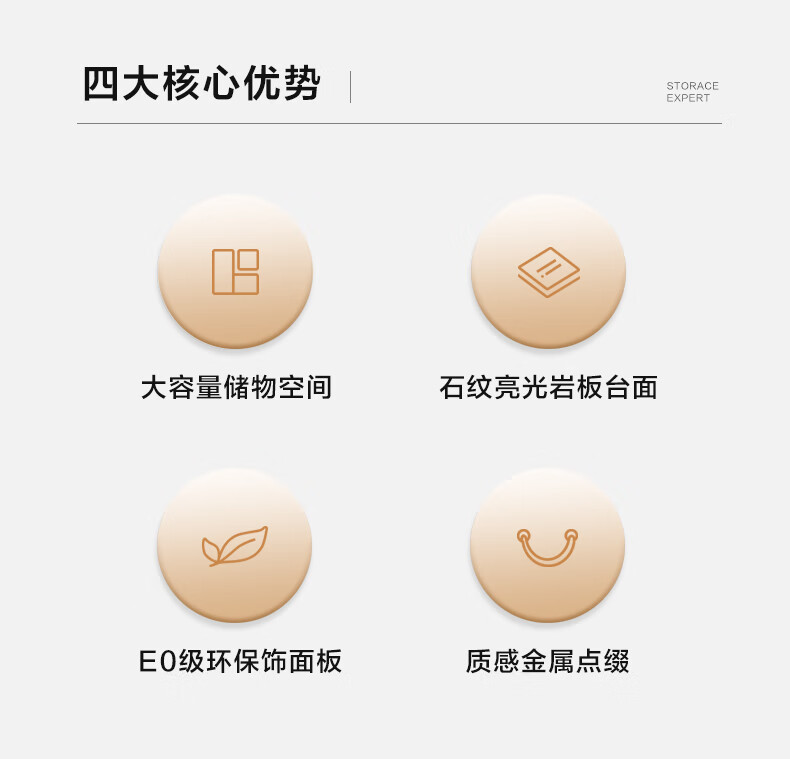 四大核心优势

STORACE
EXPERT

大容量储物空间

石纹亮光岩板台面

E0级环保饰面板

质感金属点缀