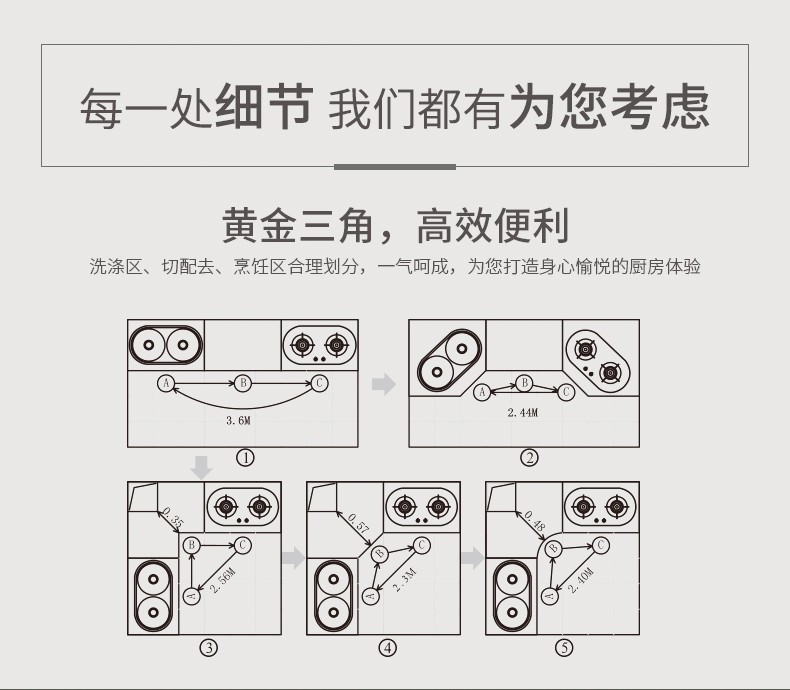 每一处细节 我们都有为您考虑

黄金三角，高效便利

洗涤区、切配去、烹饪区合理划分，一气呵成，为您打造身心愉悦的厨房体验

A B C
3.6M
①

A B C
2.44M
②

0.35
B C
A
2.56M
③

0.57
B C
A
2.3M
④

0.48
B C
A
2.40M
⑤