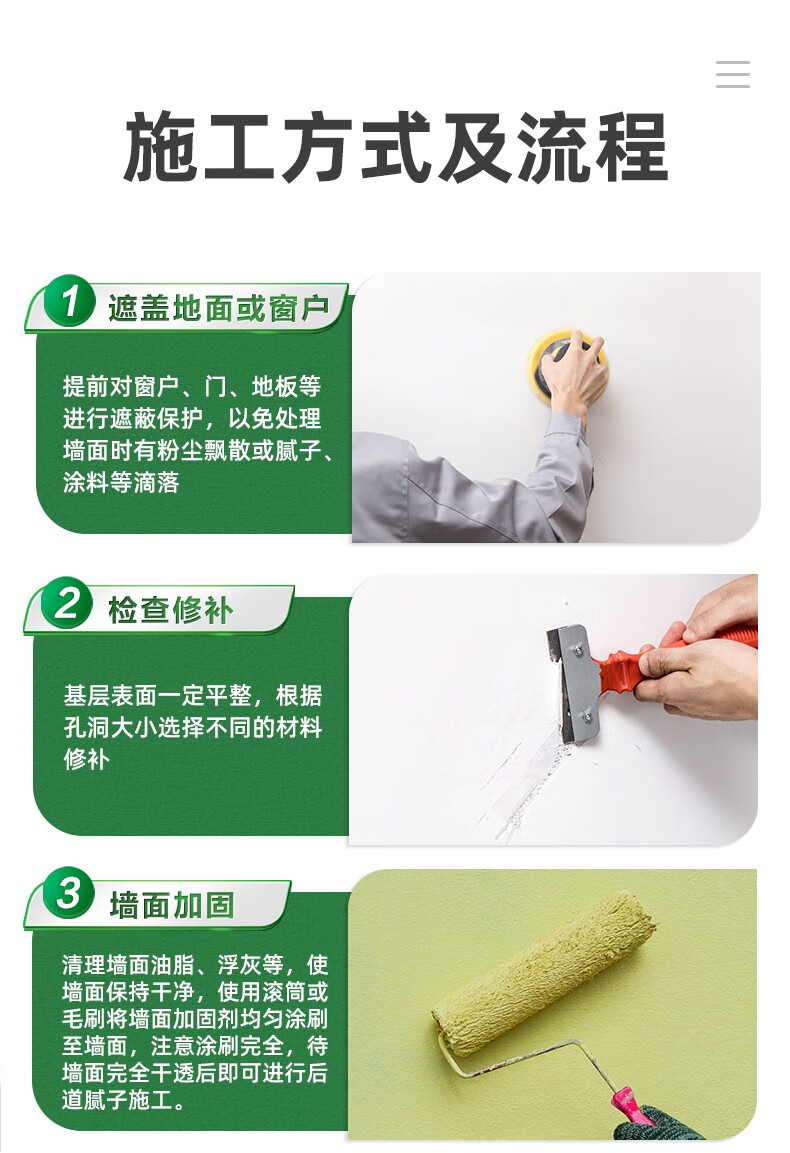 施工方式及流程

1 遮盖地面或窗户

提前对窗户、门、地板等进行遮蔽保护，以免处理墙面时有粉尘飘散或腻子、涂料等滴落

2 检查修补

基层表面一定平整，根据孔洞大小选择不同的材料修补

3 墙面加固

清理墙面油脂、浮灰等，使墙面保持干净，使用滚筒或毛刷将墙面加固剂均匀涂刷至墙面，注意涂刷完全，待墙面完全干透后即可进行后道腻子施工。