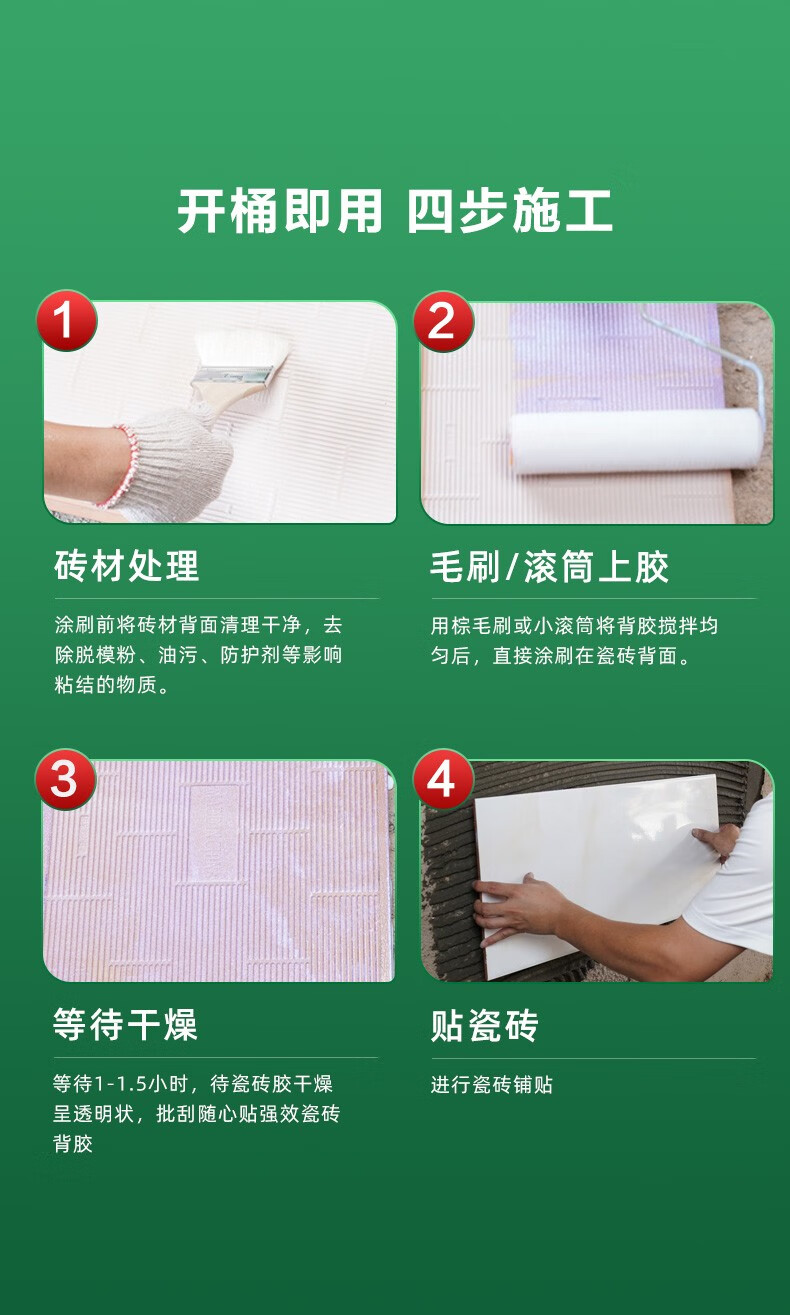 开桶即用 四步施工

1

砖材处理

涂刷前将砖材背面清理干净，去除脱模粉、油污、防护剂等影响粘结的物质。

2

毛刷/滚筒上胶

用棕毛刷或小滚筒将背胶搅拌均匀后，直接涂刷在瓷砖背面。

3

等待干燥

等待1-1.5小时，待瓷砖胶干燥呈透明状，批刮随心贴强效瓷砖背胶

4

贴瓷砖

进行瓷砖铺贴