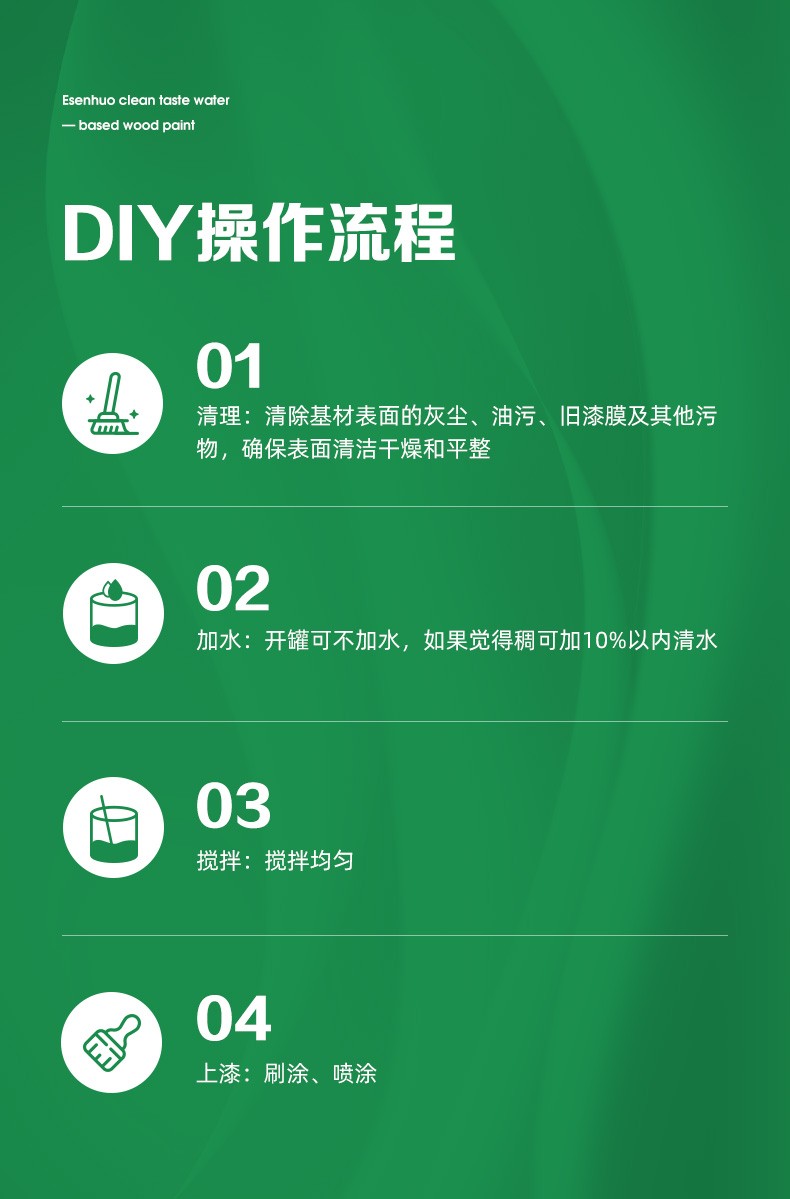 Esenhuo clean taste water
— based wood paint

DIY操作流程

01

清理：清除基材表面的灰尘、油污、旧漆膜及其他污物，确保表面清洁干燥和平整

02

加水：开罐可不加水，如果觉得稠可加10%以内清水

03

搅拌：搅拌均匀

04

上漆：刷涂、喷涂