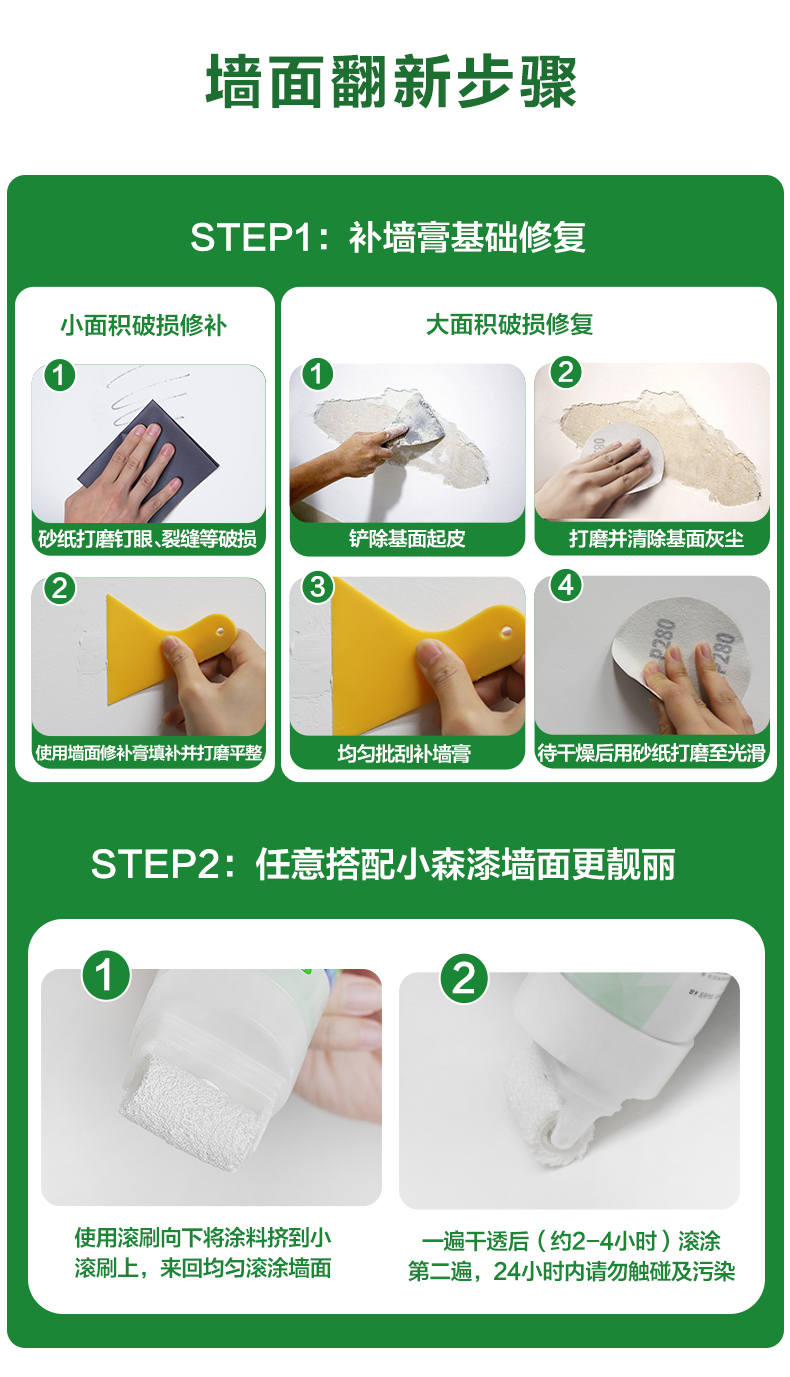 墙面翻新步骤

STEP1：补墙膏基础修复

小面积破损修补

1
砂纸打磨钉眼、裂缝等破损

2
使用墙面修补膏填补并打磨平整

大面积破损修复

1
铲除基面起皮

2
打磨并清除基面灰尘

3
均匀批刮补墙膏

4
P280
P280
待干燥后用砂纸打磨至光滑

STEP2：任意搭配小森漆墙面更靓丽

1
使用滚刷向下将涂料挤到小滚刷上，来回均匀滚涂墙面

2
一遍干透后（约2-4小时）滚涂第二遍，24小时内请勿触碰及污染