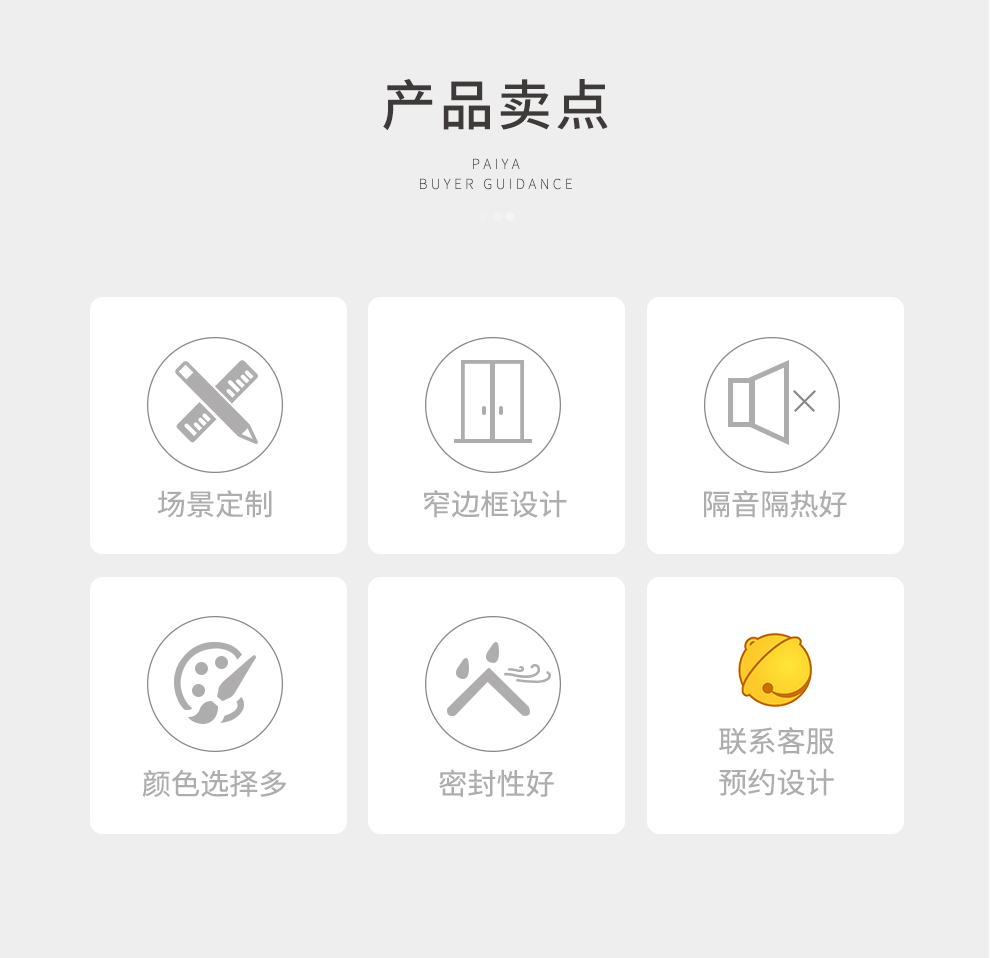 产品卖点

PAIYA
BUYER GUIDANCE

场景定制

窄边框设计

隔音隔热好

颜色选择多

密封性好

联系客服
预约设计