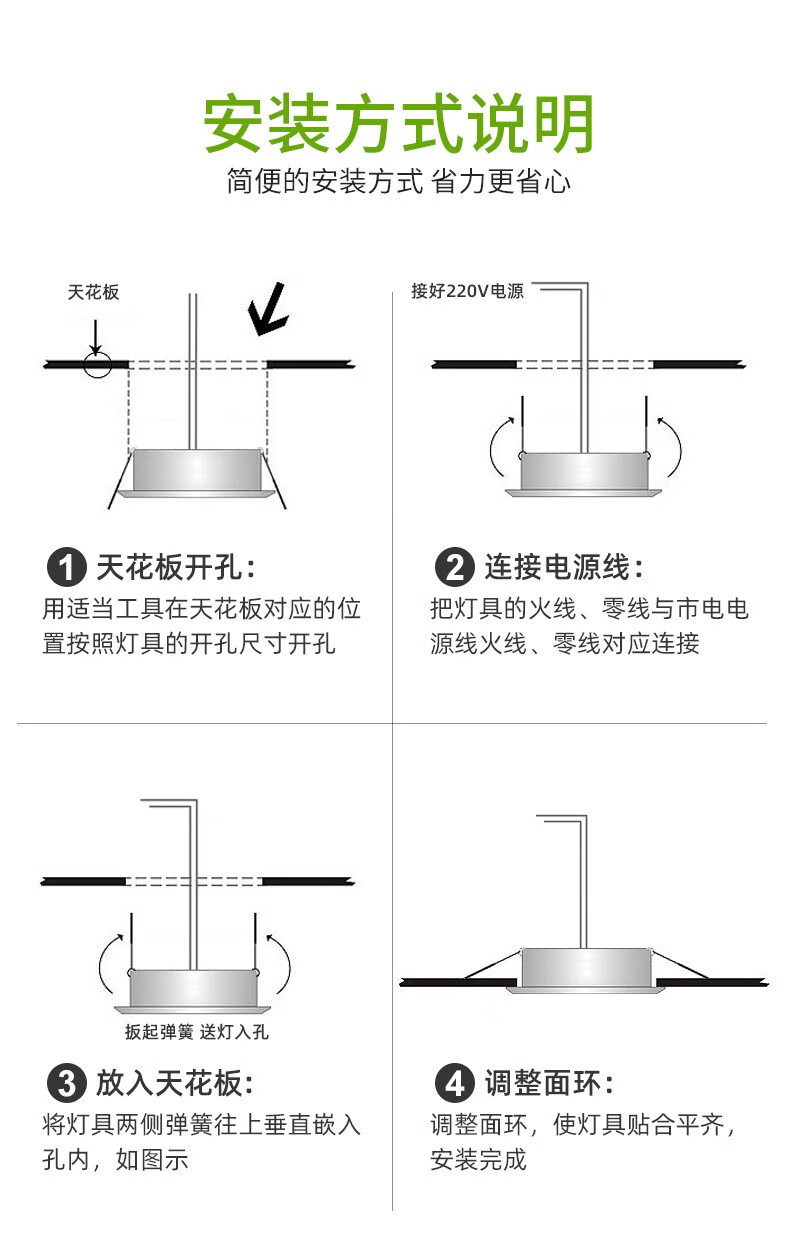 安装方式说明

简便的安装方式 省力更省心

天花板

1 天花板开孔:

用适当工具在天花板对应的位置按照灯具的开孔尺寸开孔

接好220V电源

2 连接电源线:

把灯具的火线、零线与市电电源线火线、零线对应连接

扳起弹簧 送灯入孔

3 放入天花板:

将灯具两侧弹簧往上垂直嵌入孔内，如图示

4 调整面环:

调整面环，使灯具贴合平齐，安装完成