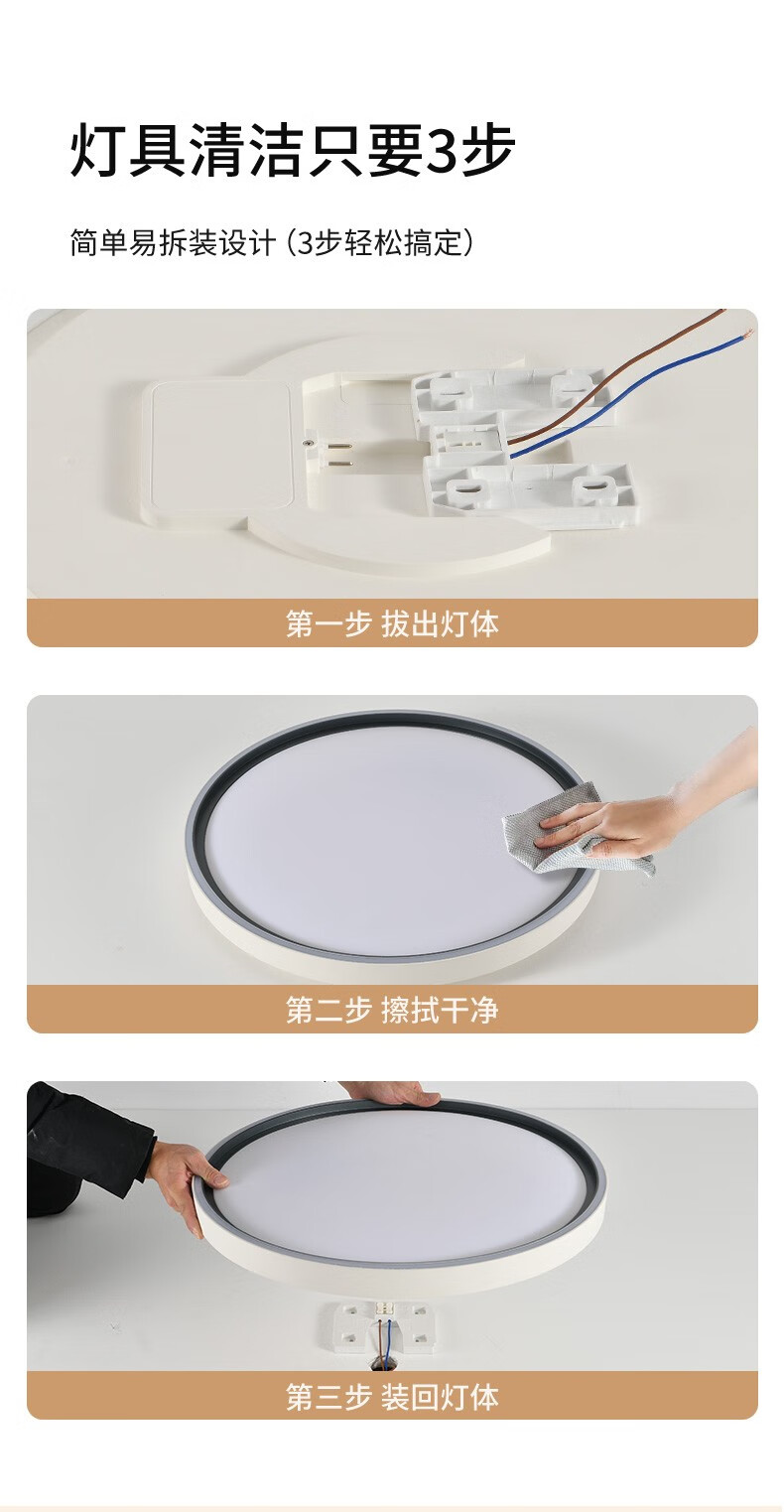 灯具清洁只要3步

简单易拆装设计（3步轻松搞定）

第一步 拔出灯体

第二步 擦拭干净

第三步 装回灯体